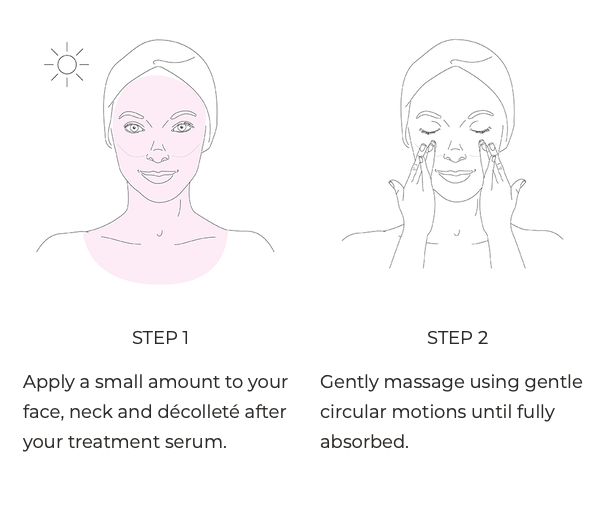 STEP 1

Apply a small amount to your face, neck and décolleté after your treatment serum.

STEP 2

Gently massage using gentle circular motions until fully absorbed.